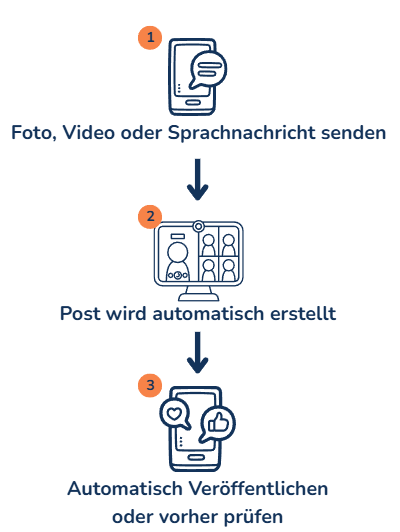 1

Foto, Video oder Sprachnachricht senden

2

Post wird automatisch erstellt

3

Automatisch Veröffentlichen oder vorher prüfen